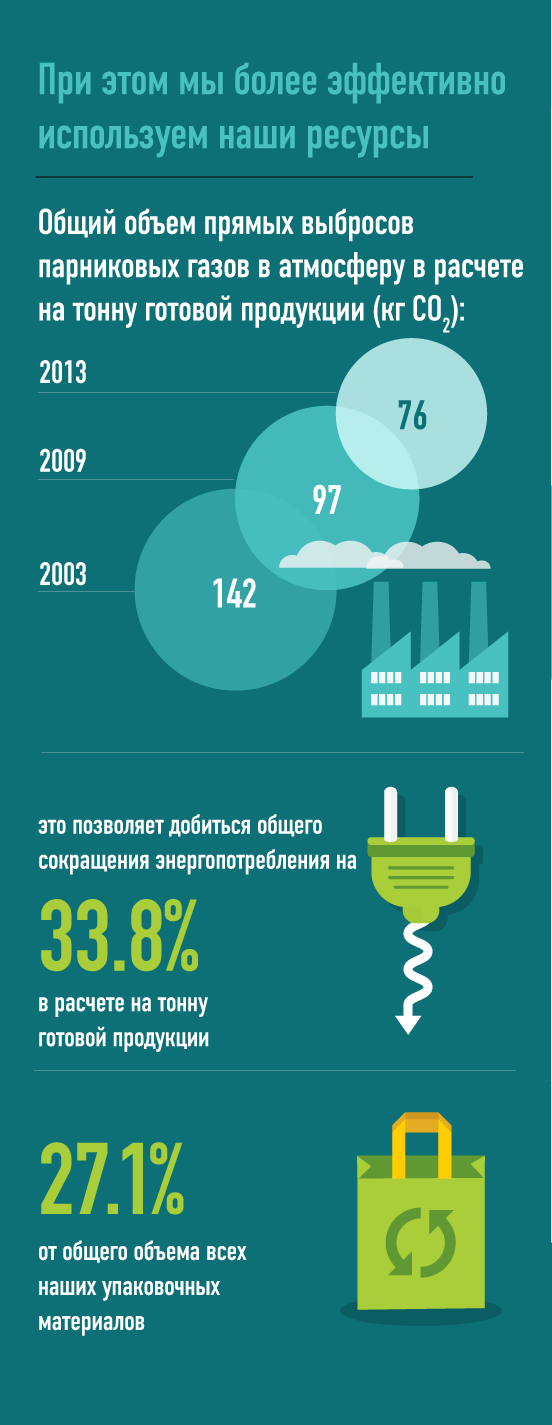 При этом мы более эффективно используем наши ресурсы

Общий объем прямых выбросов парниковых газов в атмосферу в расчете на тонну готовой продукции (кг $CO_2$):

2013
76

2009
97

2003
142

это позволяет добиться общего сокращения энергопотребления на

33.8%

в расчете на тонну готовой продукции

27.1%

от общего объема всех наших упаковочных материалов